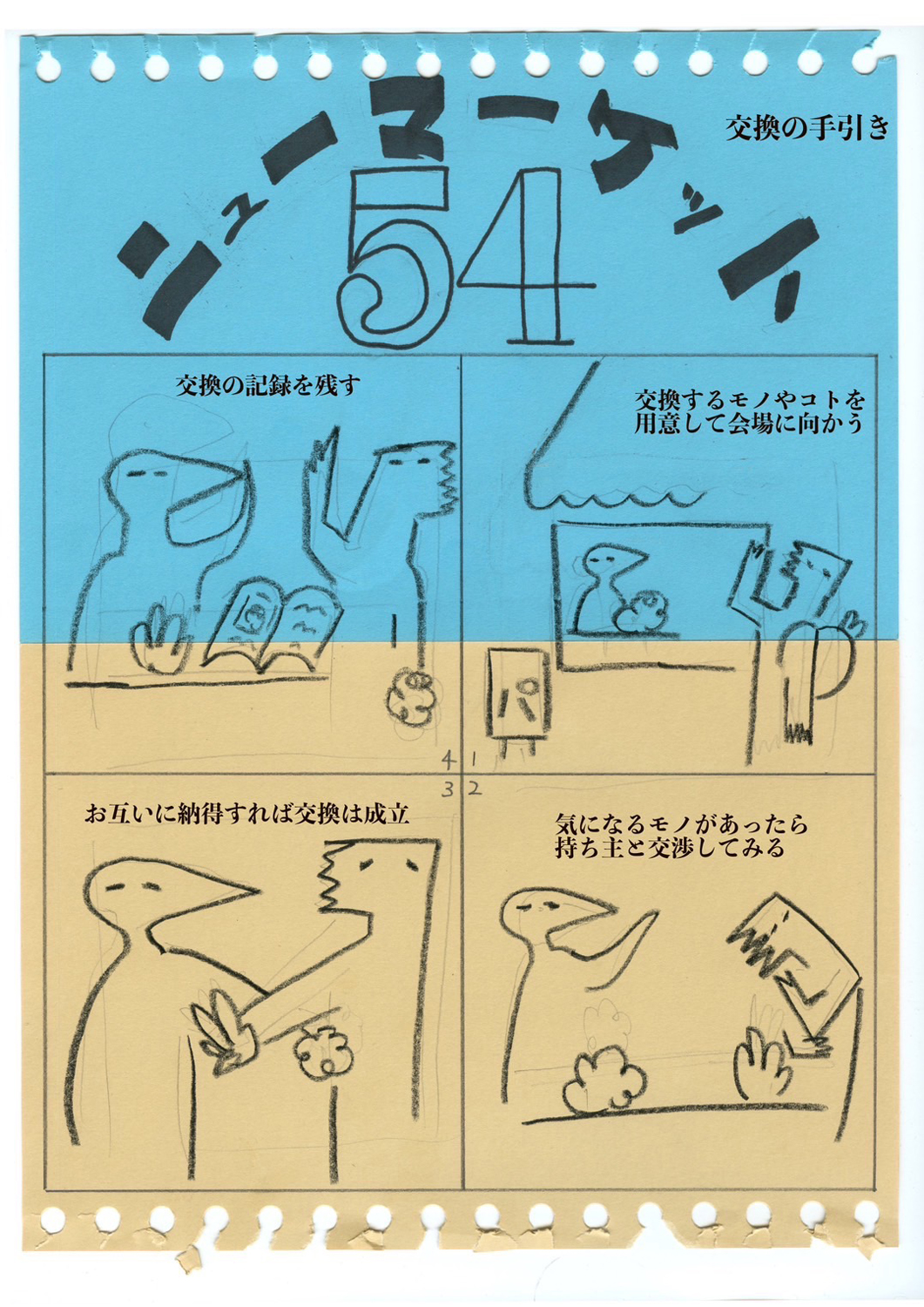 シューマーケット
54

交換の手引き

交換の記録を残す

交換するモノやコトを用意して会場に向かう

パ

4 1
3 2

お互いに納得すれば交換は成立

気になるモノがあったら持ち主と交渉してみる