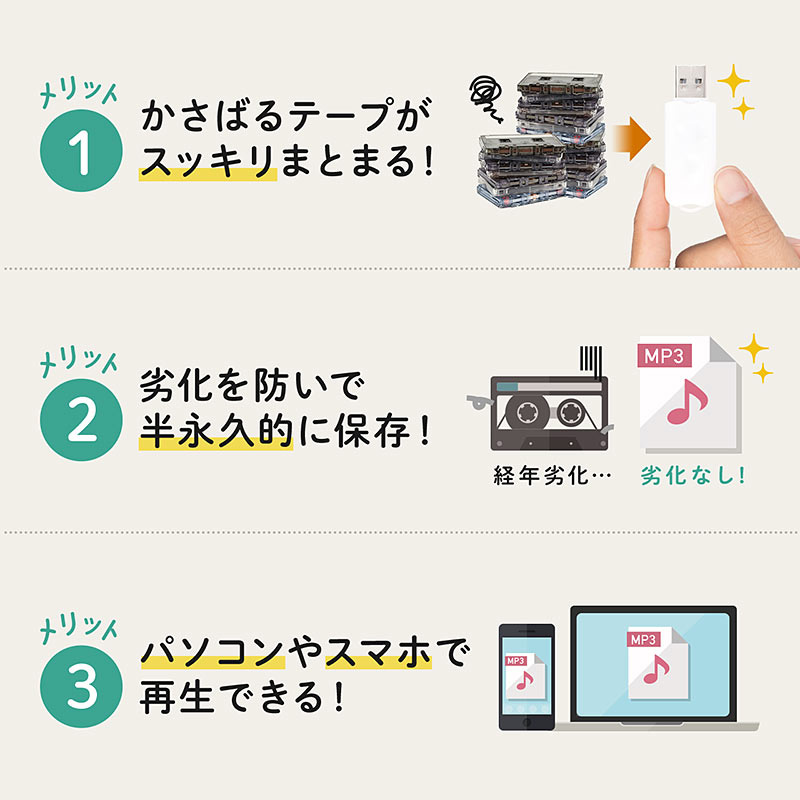 メリット
1
かさばるテープが
スッキリまとまる！

メリット
2
劣化を防いで
半永久的に保存！

経年劣化…
MP3
劣化なし！

メリット
3
パソコンやスマホで
再生できる！

MP3
MP3